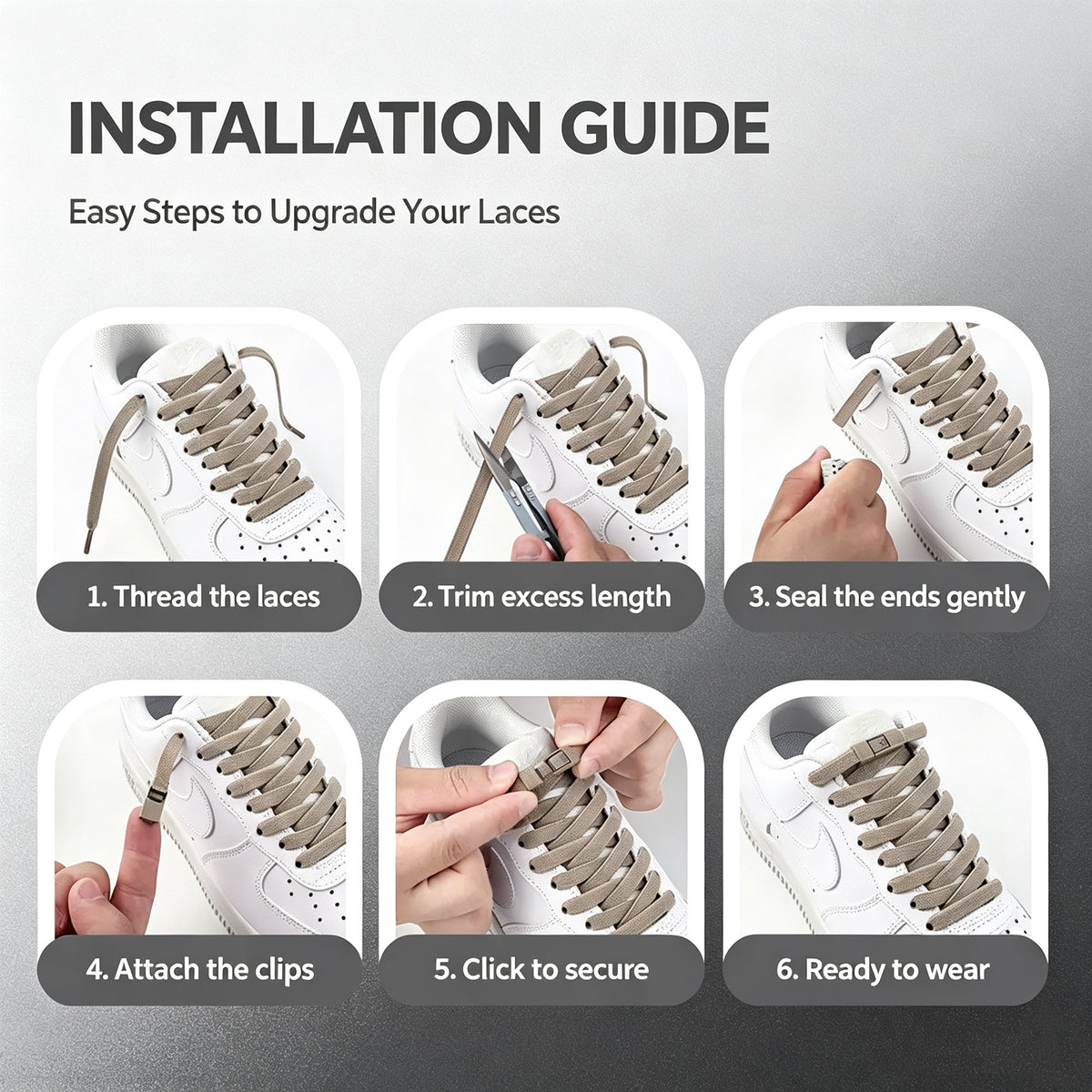 INSTALLATION GUIDE

Easy Steps to Upgrade Your Laces

1. Thread the laces

2. Trim excess length

3. Seal the ends gently

4. Attach the clips

5. Click to secure

6. Ready to wear